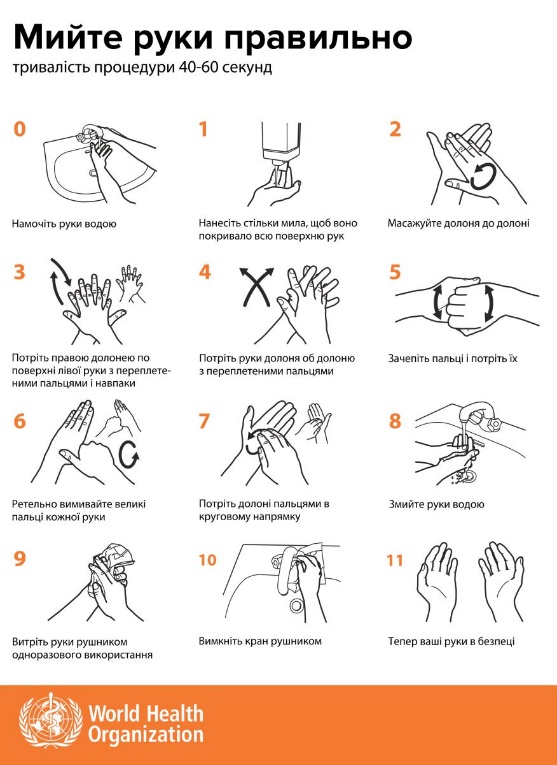 Мийте руки правильно
тривалість процедури 40-60 секунд

0
Намочіть руки водою

1
Нанесіть стільки мила, щоб воно покривало всю поверхню рук

2
Масажуйте долоня до долоні

3
Потріть правою долонею по поверхні лівої руки з переплетеними пальцями і навпаки

4
Потріть руки долоня об долоню з переплетеними пальцями

5
Зачепіть пальці і потріть їх

6
Ретельно вимивайте великі пальці кожної руки

7
Потріть долоні пальцями в круговому напрямку

8
Змийте руки водою

9
Витріть руки рушником одноразового використання

10
Вимкніть кран рушником

11
Тепер ваші руки в безпеці

World Health Organization